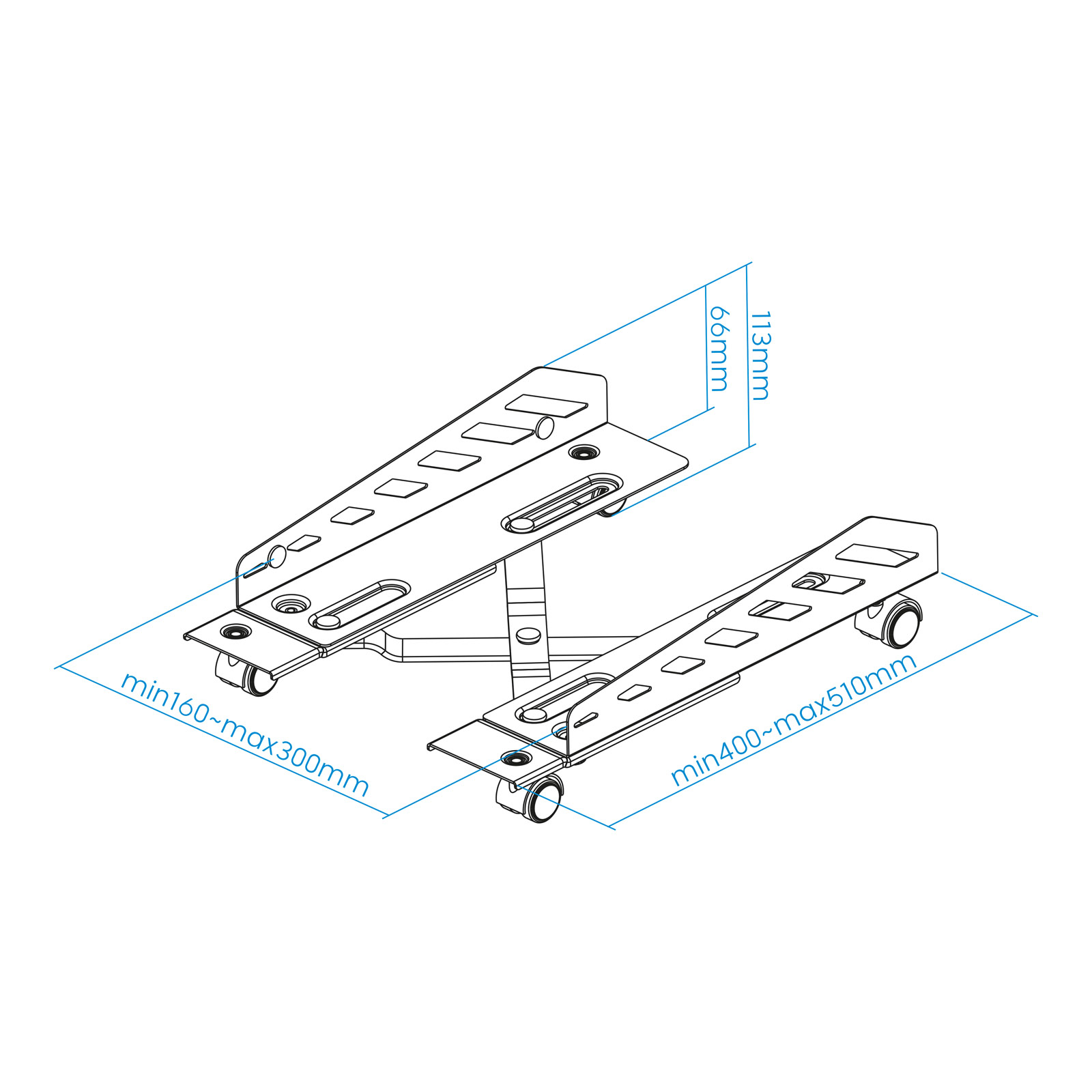 66mm
113mm
min160~max300mm
min400~max510mm