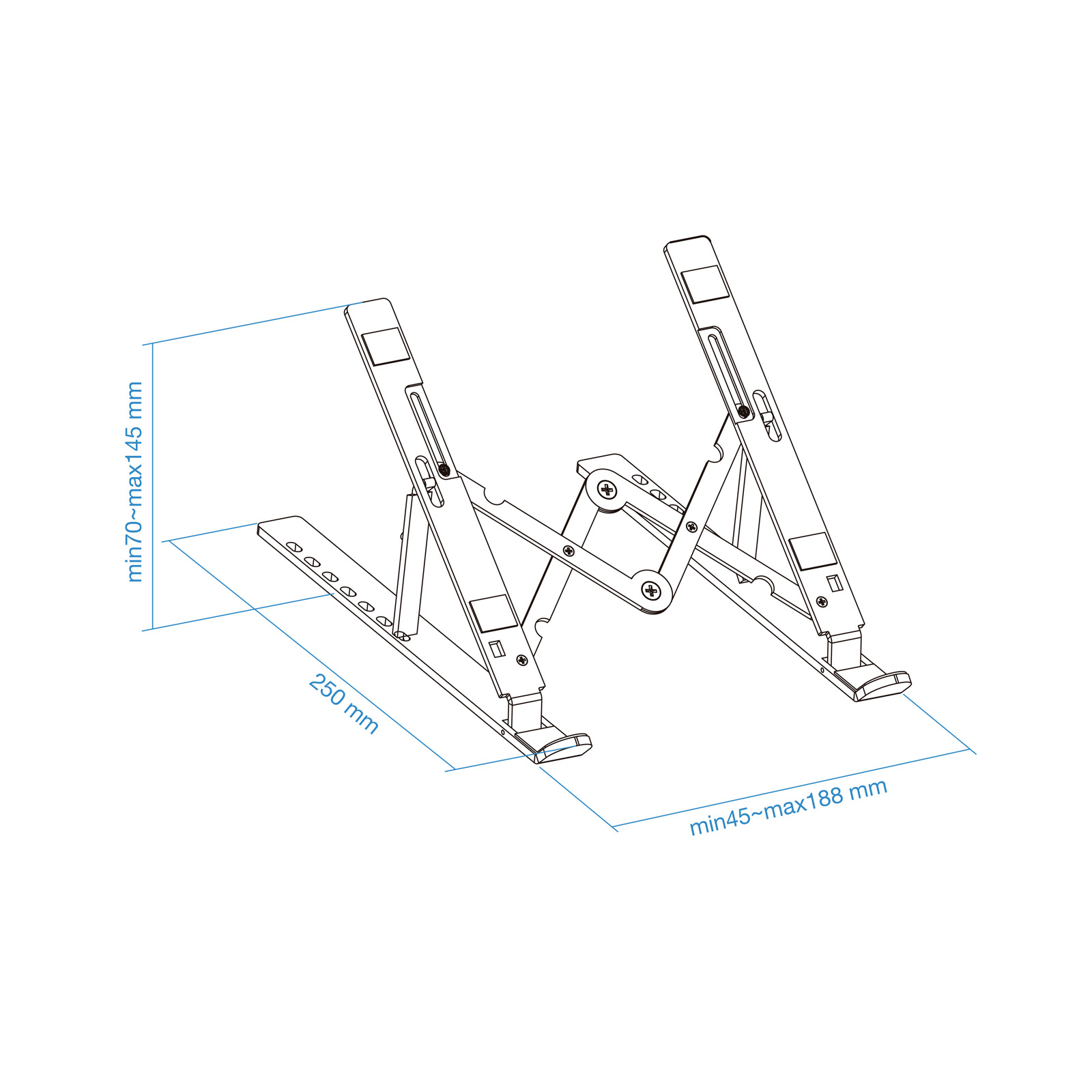 min70~max145 mm

250 mm

min45~max188 mm