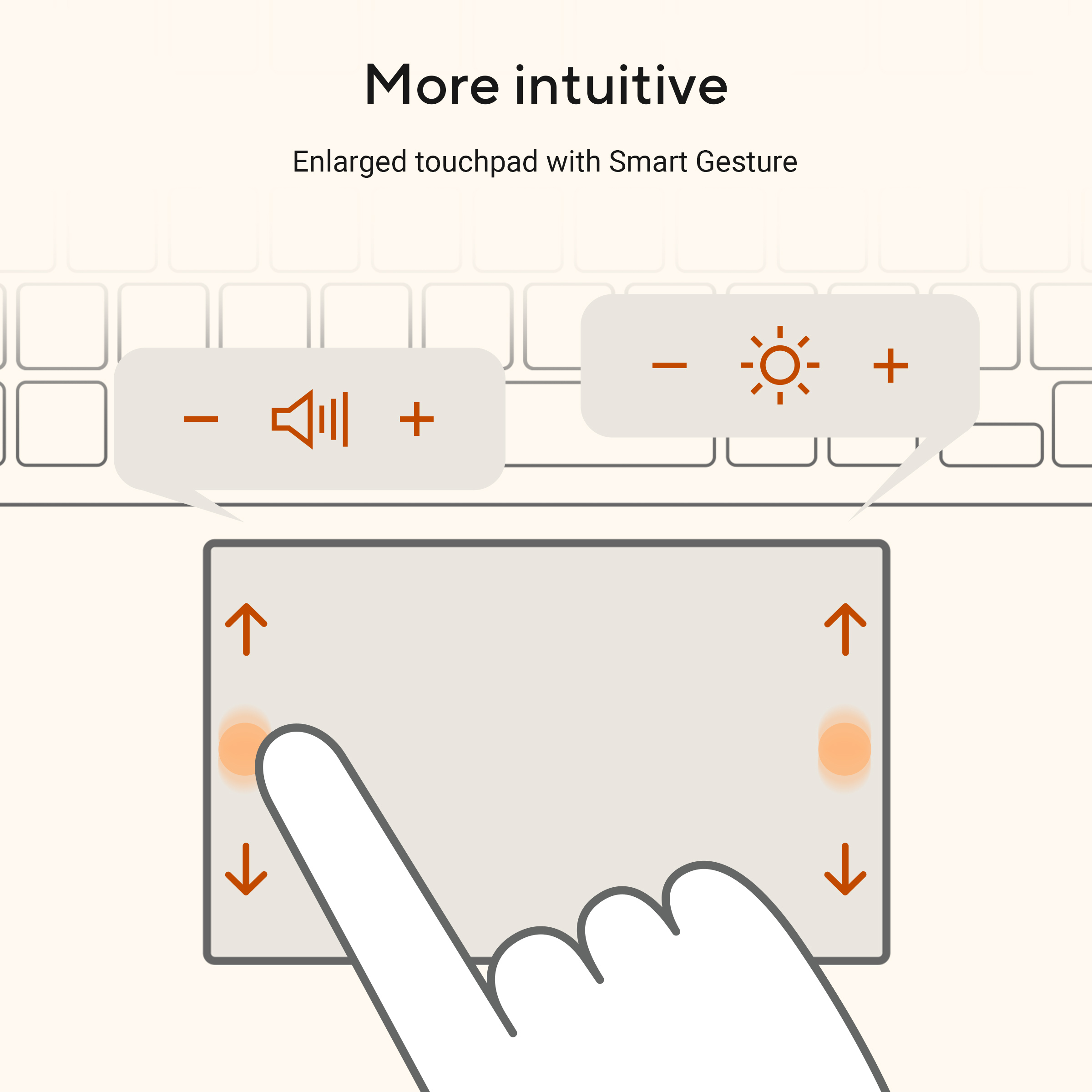 More intuitive

Enlarged touchpad with Smart Gesture

−  +

−  +